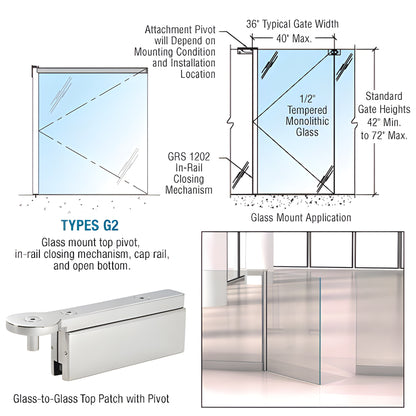 Attachment Pivot will Depend on Mounting Condition and Installation Location

36" Typical Gate Width

40" Max.

1/2" Tempered Monolithic Glass

Standard Gate Heights 42" Min. to 72" Max.

GRS 1202 In-Rail Closing Mechanism

Glass Mount Application

TYPES G2

Glass mount top pivot, in-rail closing mechanism, cap rail, and open bottom.

Glass-to-Glass Top Patch with Pivot