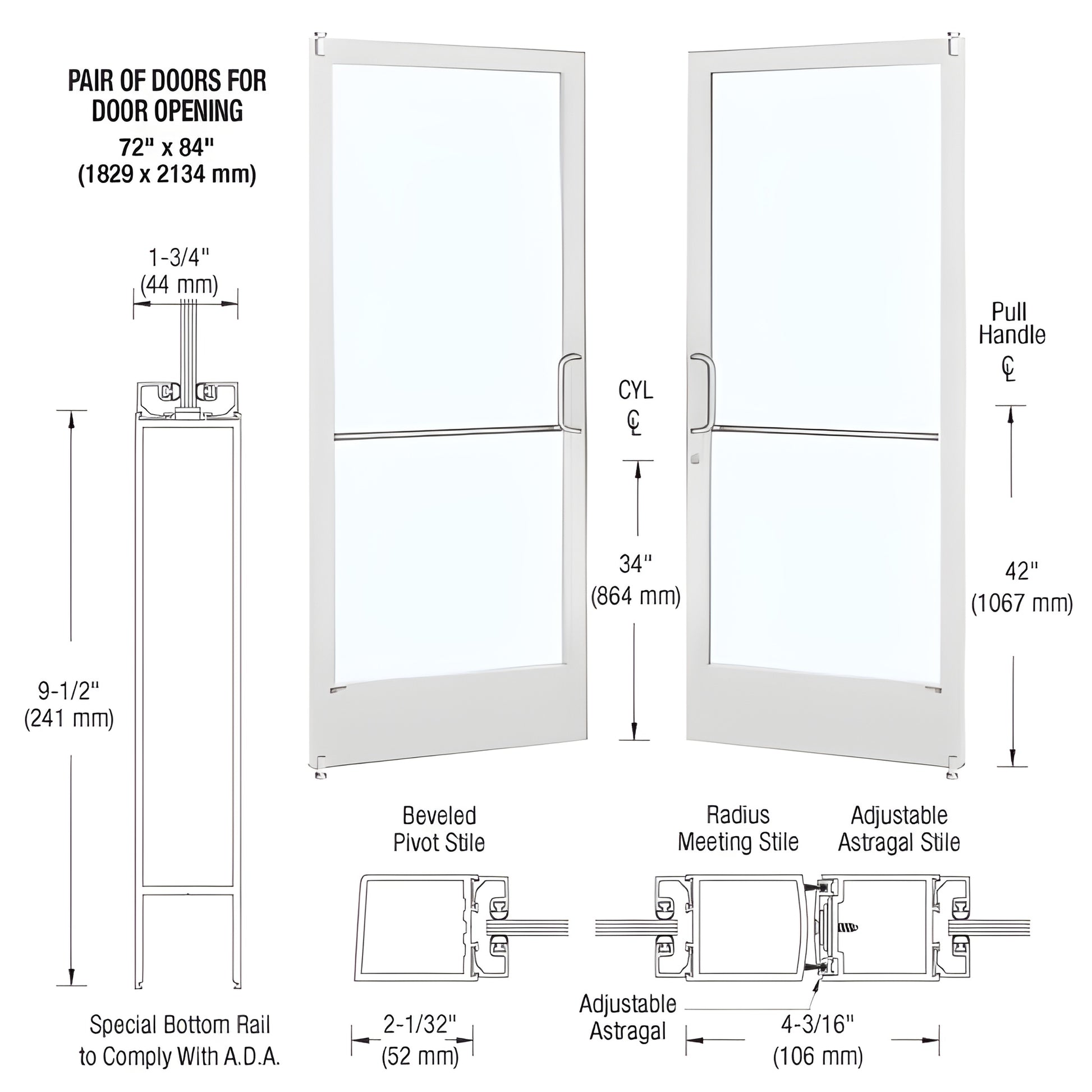 PAIR OF DOORS FOR DOOR OPENING
72" x 84"
(1829 x 2134 mm)

1-3/4"
(44 mm)

9-1/2"
(241 mm)

Special Bottom Rail to Comply With A.D.A.

CYL
℄

34"
(864 mm)

Pull Handle
℄

42"
(1067 mm)

Beveled Pivot Stile

2-1/32"
(52 mm)

Radius Meeting Stile

Adjustable Astragal Stile

Adjustable Astragal

4-3/16"
(106 mm)