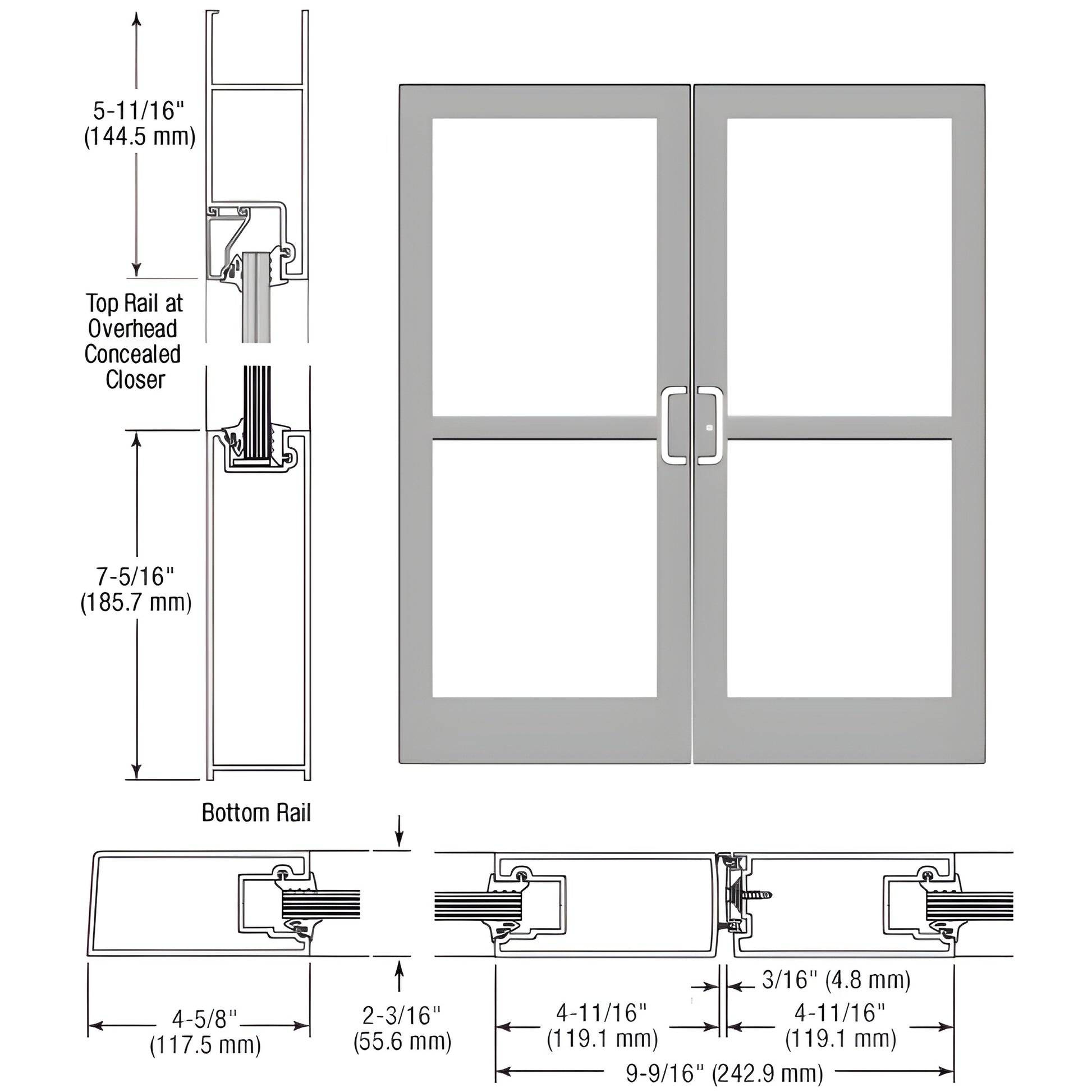 5-11/16"
(144.5 mm)

Top Rail at
Overhead
Concealed
Closer

7-5/16"
(185.7 mm)

Bottom Rail

4-5/8"
(117.5 mm)

2-3/16"
(55.6 mm)

3/16" (4.8 mm)

4-11/16"
(119.1 mm)

4-11/16"
(119.1 mm)

9-9/16" (242.9 mm)