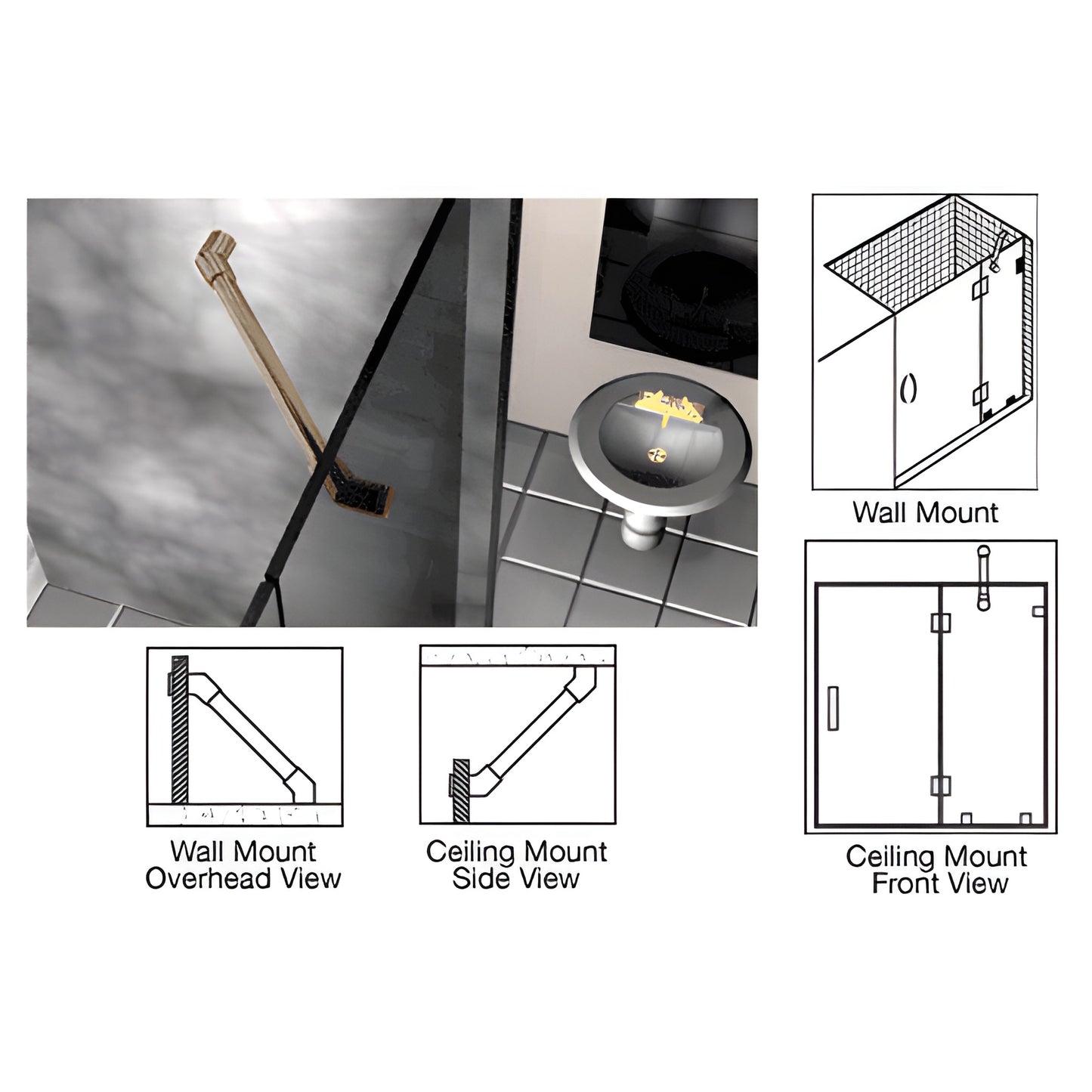 Wall Mount

Wall Mount
Overhead View

Ceiling Mount
Side View

Ceiling Mount
Front View