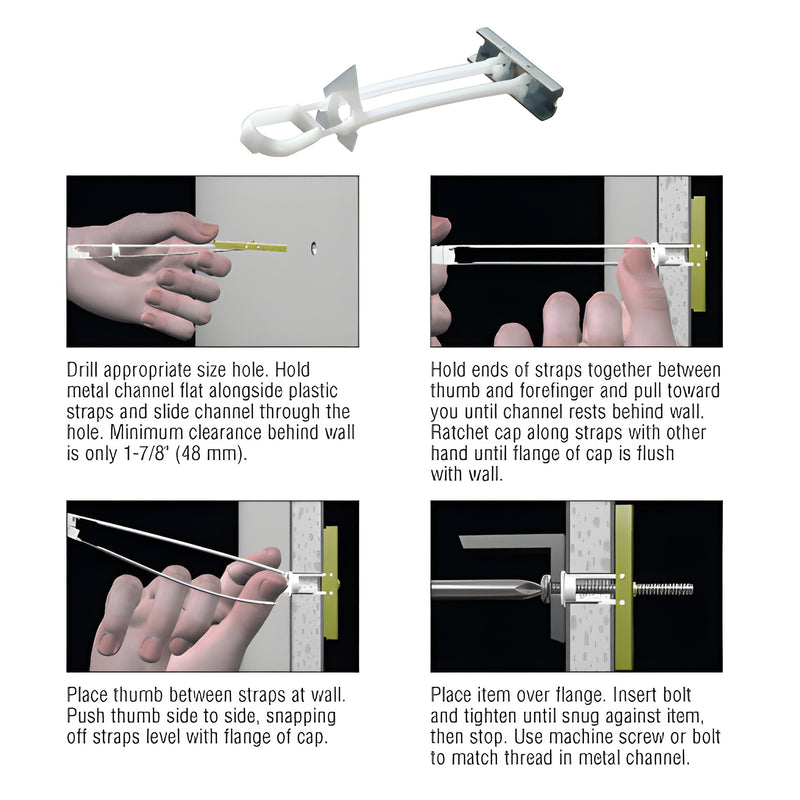 Drill appropriate size hole. Hold metal channel flat alongside plastic straps and slide channel through the hole. Minimum clearance behind wall is only 1-7/8" (48 mm).

Hold ends of straps together between thumb and forefinger and pull toward you until channel rests behind wall. Ratchet cap along straps with other hand until flange of cap is flush with wall.

Place thumb between straps at wall. Push thumb side to side, snapping off straps level with flange of cap.

Place item over flange. Insert bolt and tighten until snug against item, then stop. Use machine screw or bolt to match thread in metal channel.