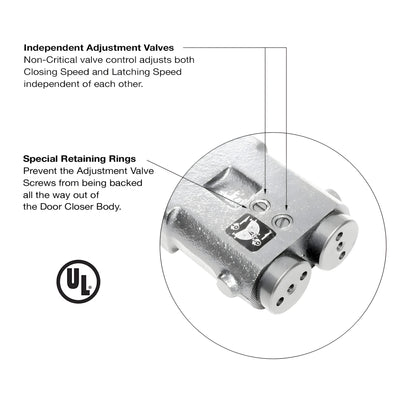 **Independent Adjustment Valves**
Non-Critical valve control adjusts both Closing Speed and Latching Speed independent of each other.

**Special Retaining Rings**
Prevent the Adjustment Valve Screws from being backed all the way out of the Door Closer Body.

UL