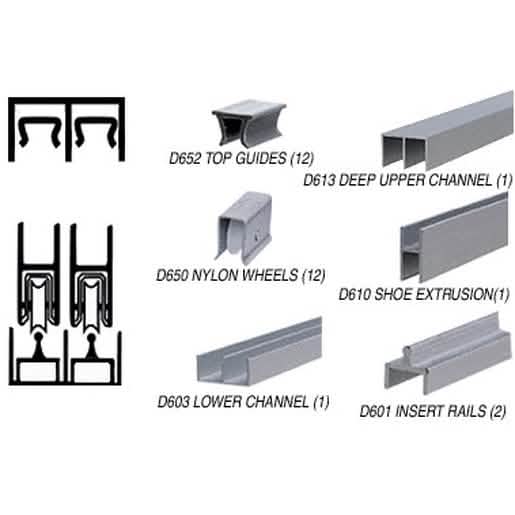 D652 TOP GUIDES (12)

D613 DEEP UPPER CHANNEL (1)

D650 NYLON WHEELS (12)

D610 SHOE EXTRUSION(1)

D603 LOWER CHANNEL (1)

D601 INSERT RAILS (2)