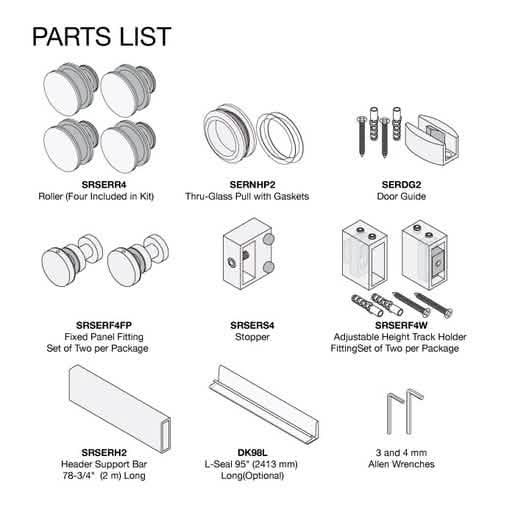 PARTS LIST

SRSERR4
Roller (Four Included in Kit)

SERNHP2
Thru-Glass Pull with Gaskets

SERDG2
Door Guide

SRSERF4FP
Fixed Panel Fitting
Set of Two per Package

SRSERS4
Stopper

SRSERF4W
Adjustable Height Track Holder
FittingSet of Two per Package

SRSERH2
Header Support Bar
78-3/4" (2 m) Long

DK98L
L-Seal 95" (2413 mm)
Long(Optional)

3 and 4 mm
Allen Wrenches