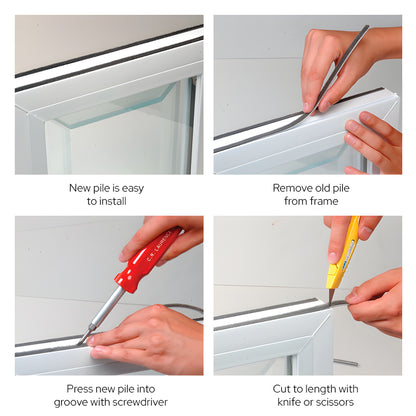 New pile is easy to install

Remove old pile from frame

C.R. LAURENCE

Press new pile into groove with screwdriver

Cut to length with knife or scissors