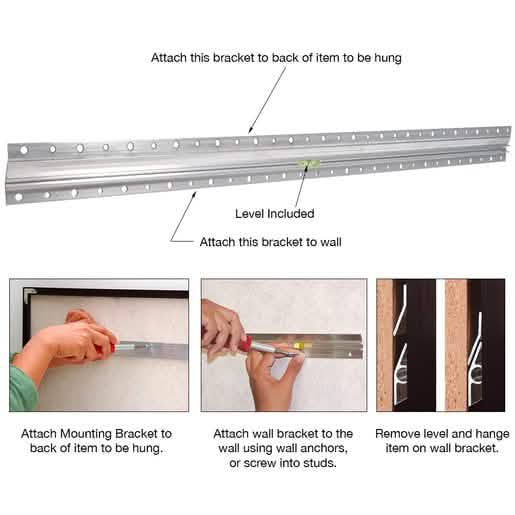 Attach this bracket to back of item to be hung

Level Included

Attach this bracket to wall

Attach Mounting Bracket to back of item to be hung.

Attach wall bracket to the wall using wall anchors, or screw into studs.

Remove level and hange item on wall bracket.