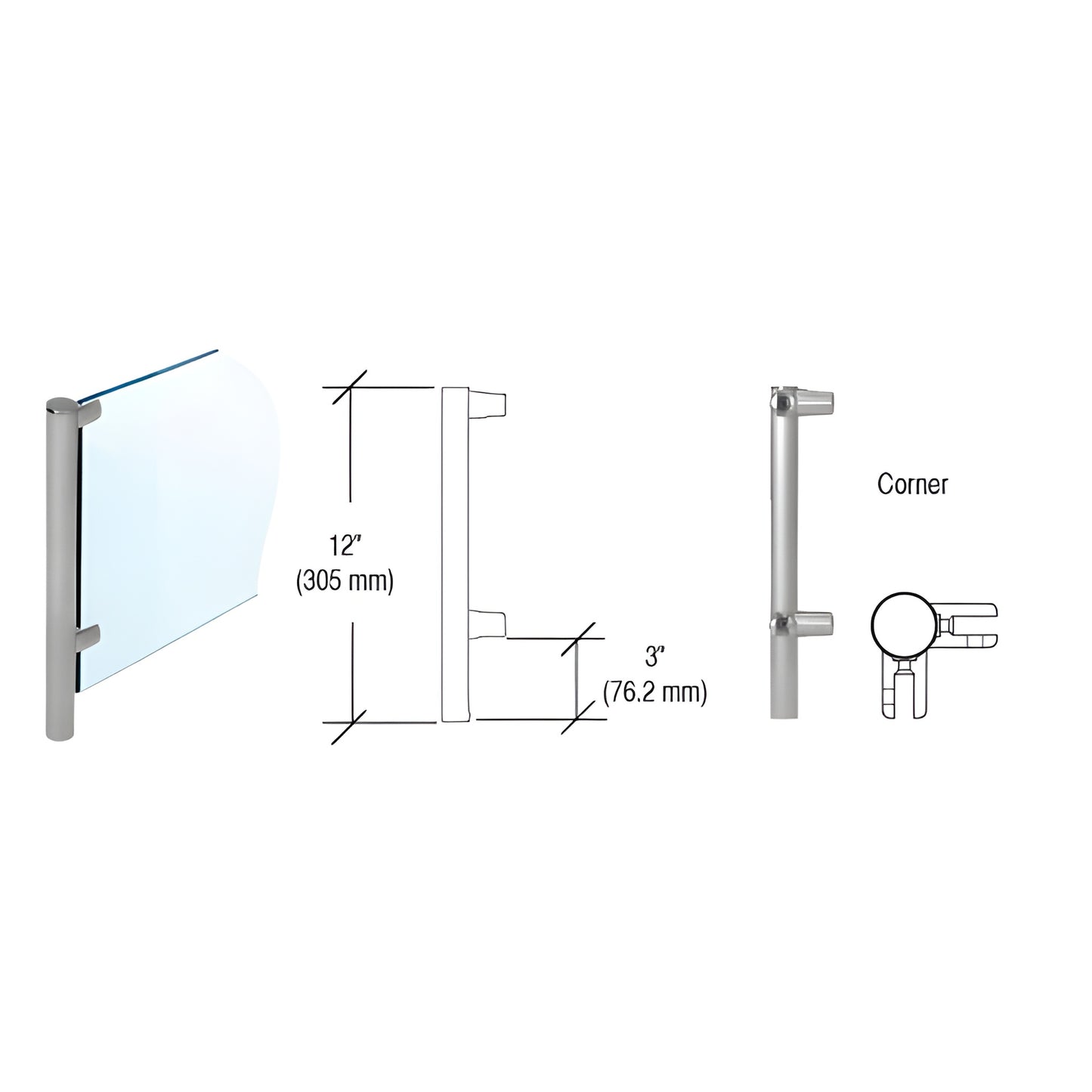 12"
(305 mm)

3"
(76.2 mm)

Corner