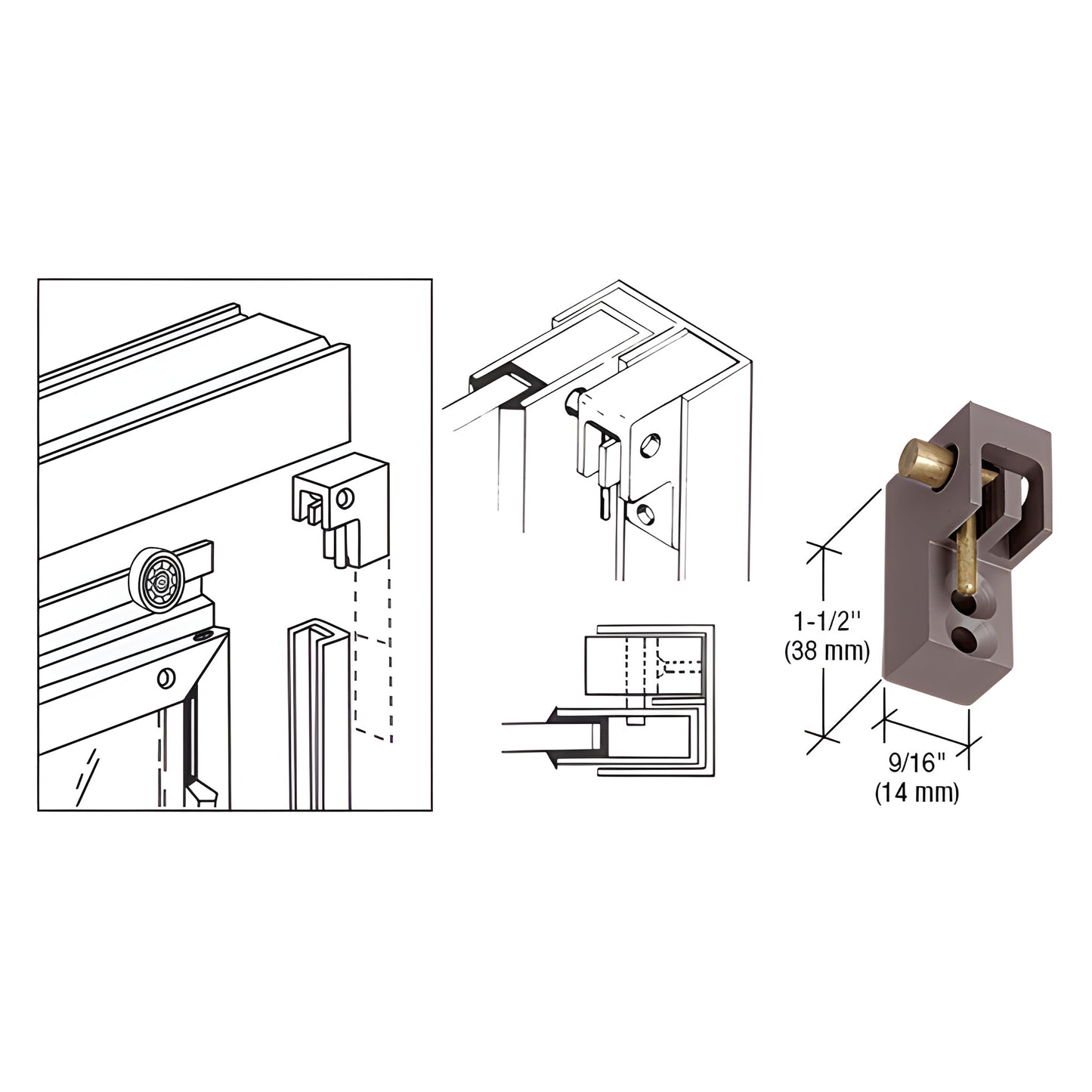 1-1/2"
(38 mm)

9/16"
(14 mm)