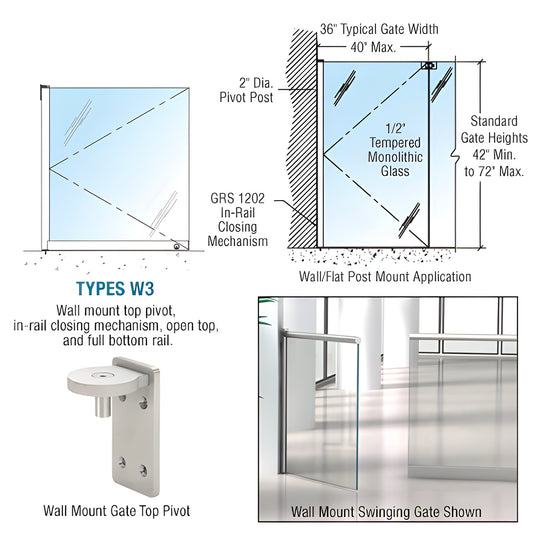 36" Typical Gate Width
40" Max.

2" Dia.
Pivot Post

1/2"
Tempered
Monolithic
Glass

Standard
Gate Heights
42" Min.
to 72" Max.

GRS 1202
In-Rail
Closing
Mechanism

Wall/Flat Post Mount Application

TYPES W3

Wall mount top pivot, in-rail closing mechanism, open top, and full bottom rail.

Wall Mount Gate Top Pivot

Wall Mount Swinging Gate Shown