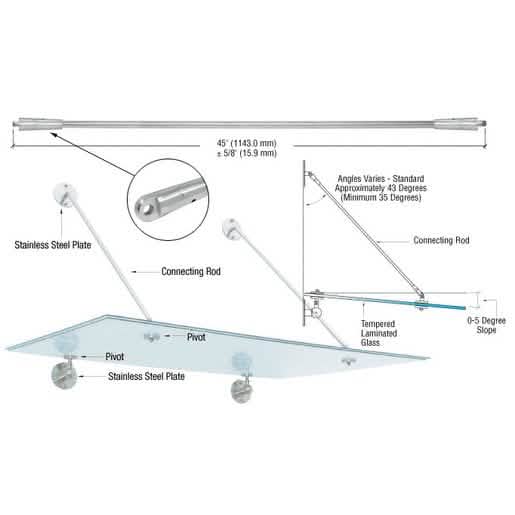 45" (1143.0 mm)
± 5/8" (15.9 mm)

Angles Varies - Standard
Approximately 43 Degrees
(Minimum 35 Degrees)

Stainless Steel Plate

Connecting Rod

Connecting Rod

Pivot

Pivot

Stainless Steel Plate

Tempered
Laminated
Glass

0-5 Degree
Slope