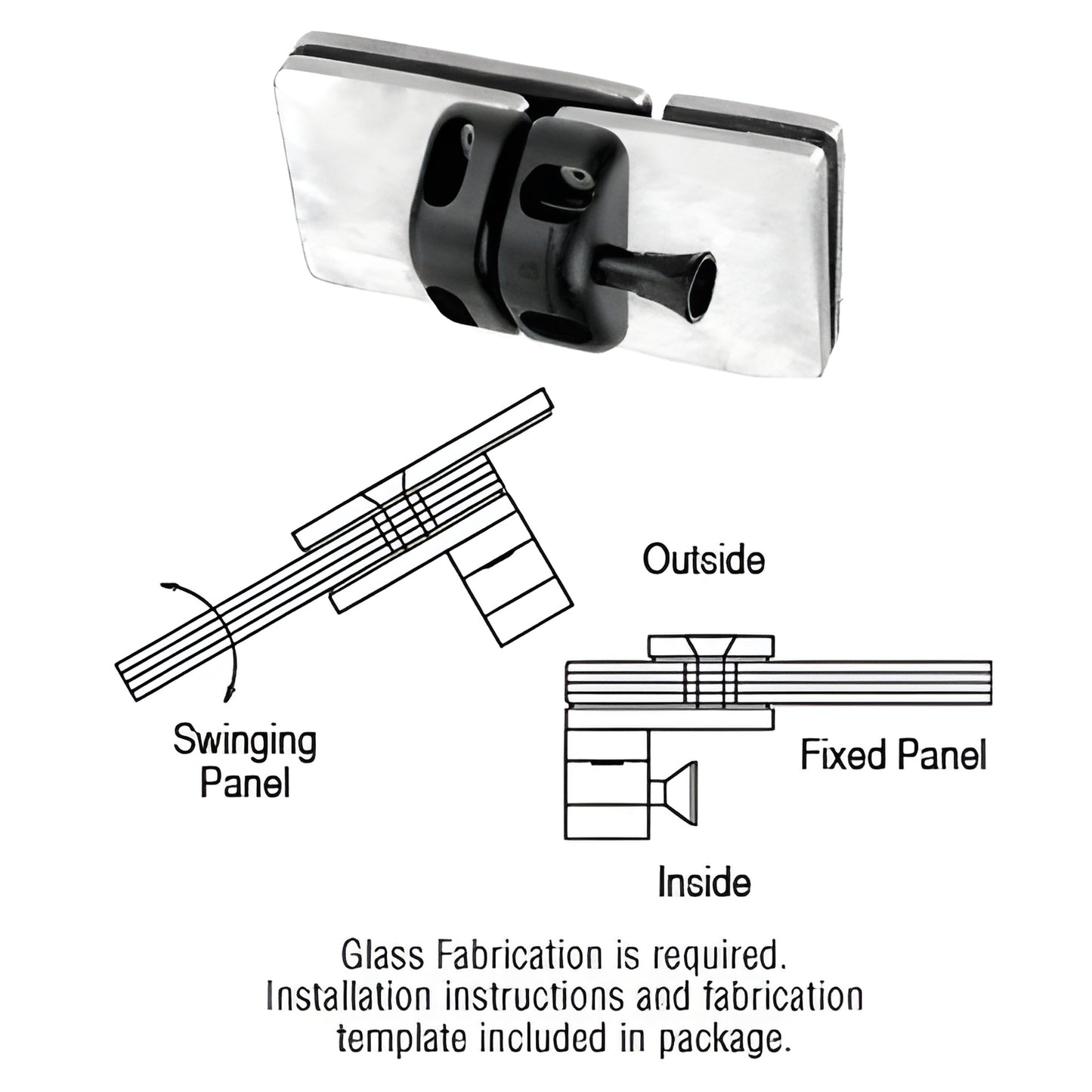 Outside

Swinging Panel

Fixed Panel

Inside

Glass Fabrication is required. Installation instructions and fabrication template included in package.