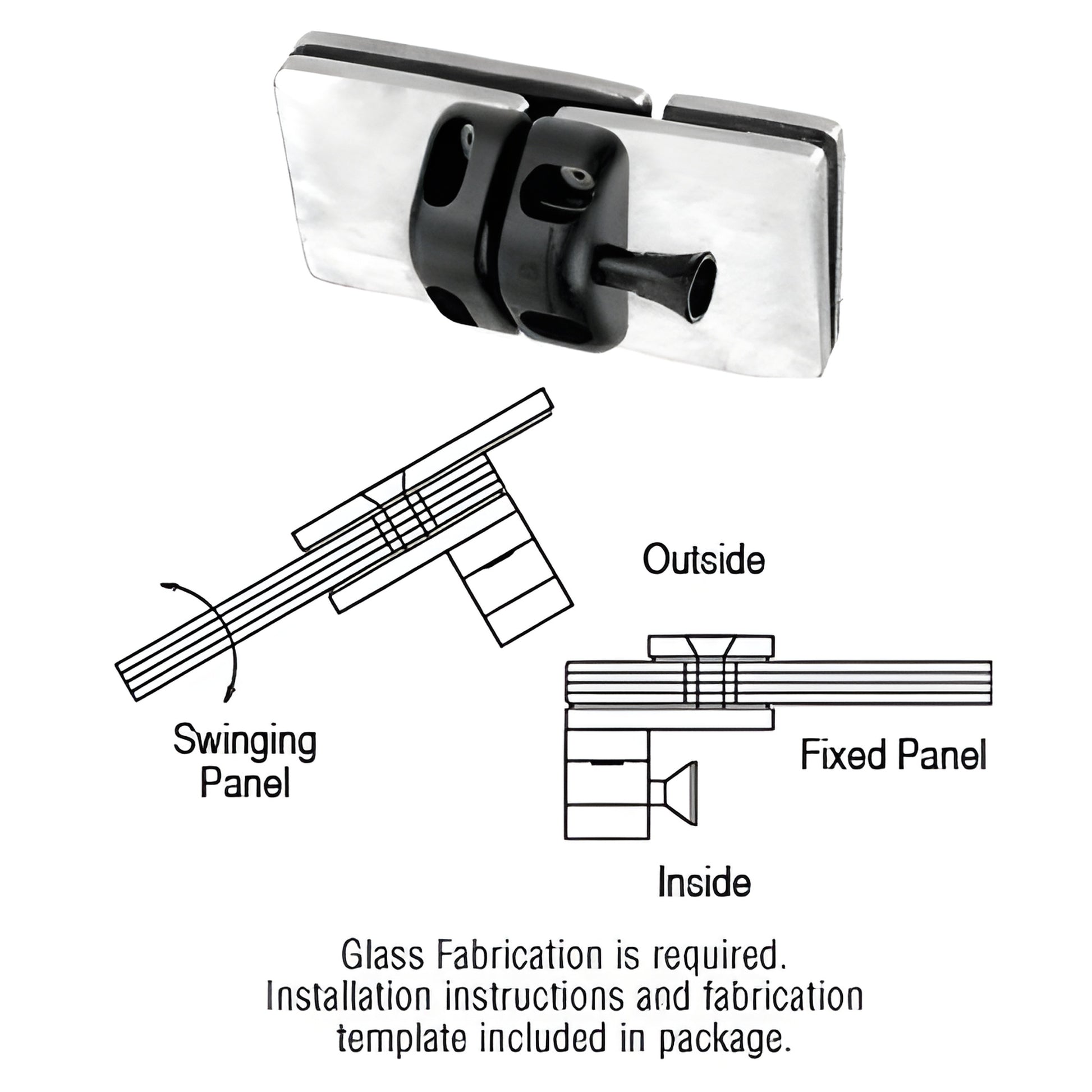 Outside

Swinging Panel

Fixed Panel

Inside

Glass Fabrication is required. Installation instructions and fabrication template included in package.