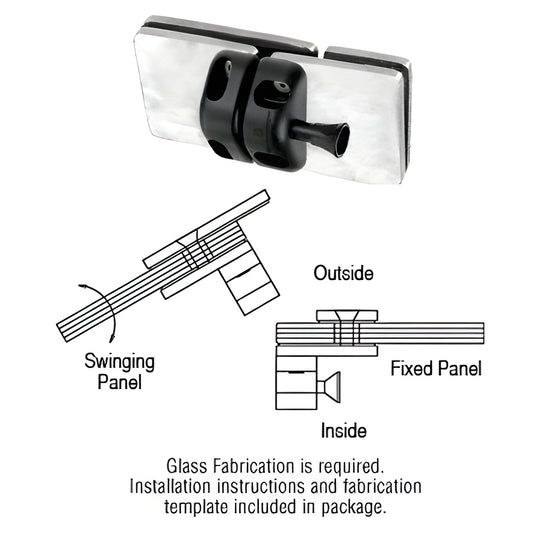 Outside

Swinging Panel

Fixed Panel

Inside

Glass Fabrication is required. Installation instructions and fabrication template included in package.