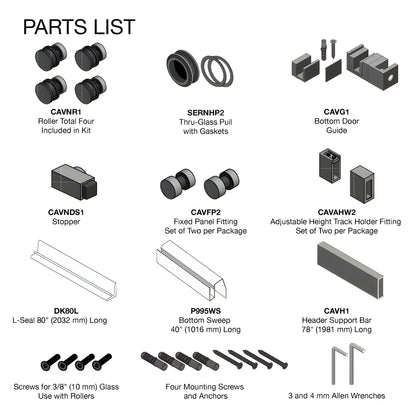 PARTS LIST

CAVNR1
Roller Total Four
Included in Kit

SERNHP2
Thru-Glass Pull
with Gaskets

CAVG1
Bottom Door
Guide

CAVNDS1
Stopper

CAVFP2
Fixed Panel Fitting
Set of Two per Package

CAVAHW2
Adjustable Height Track Holder Fitting
Set of Two per Package

DK80L
L-Seal 80" (2032 mm) Long

P995WS
Bottom Sweep
40" (1016 mm) Long

CAVH1
Header Support Bar
78" (1981 mm) Long

Screws for 3/8" (10 mm) Glass
Use with Rollers

Four Mounting Screws
and Anchors

3 and 4 mm Allen Wrenches