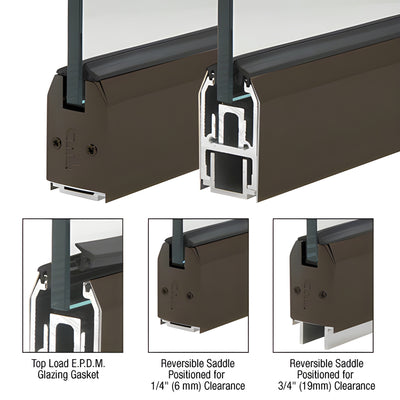 Top Load E.P.D.M. Glazing Gasket

Reversible Saddle Positioned for 1/4" (6 mm) Clearance

Reversible Saddle Positioned for 3/4" (19mm) Clearance