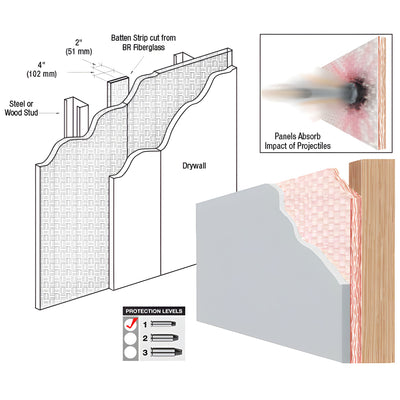 2"
(51 mm)

Batten Strip cut from
BR Fiberglass

4"
(102 mm)

Steel or
Wood Stud

Drywall

Panels Absorb
Impact of Projectiles

PROTECTION LEVELS
1
2
3