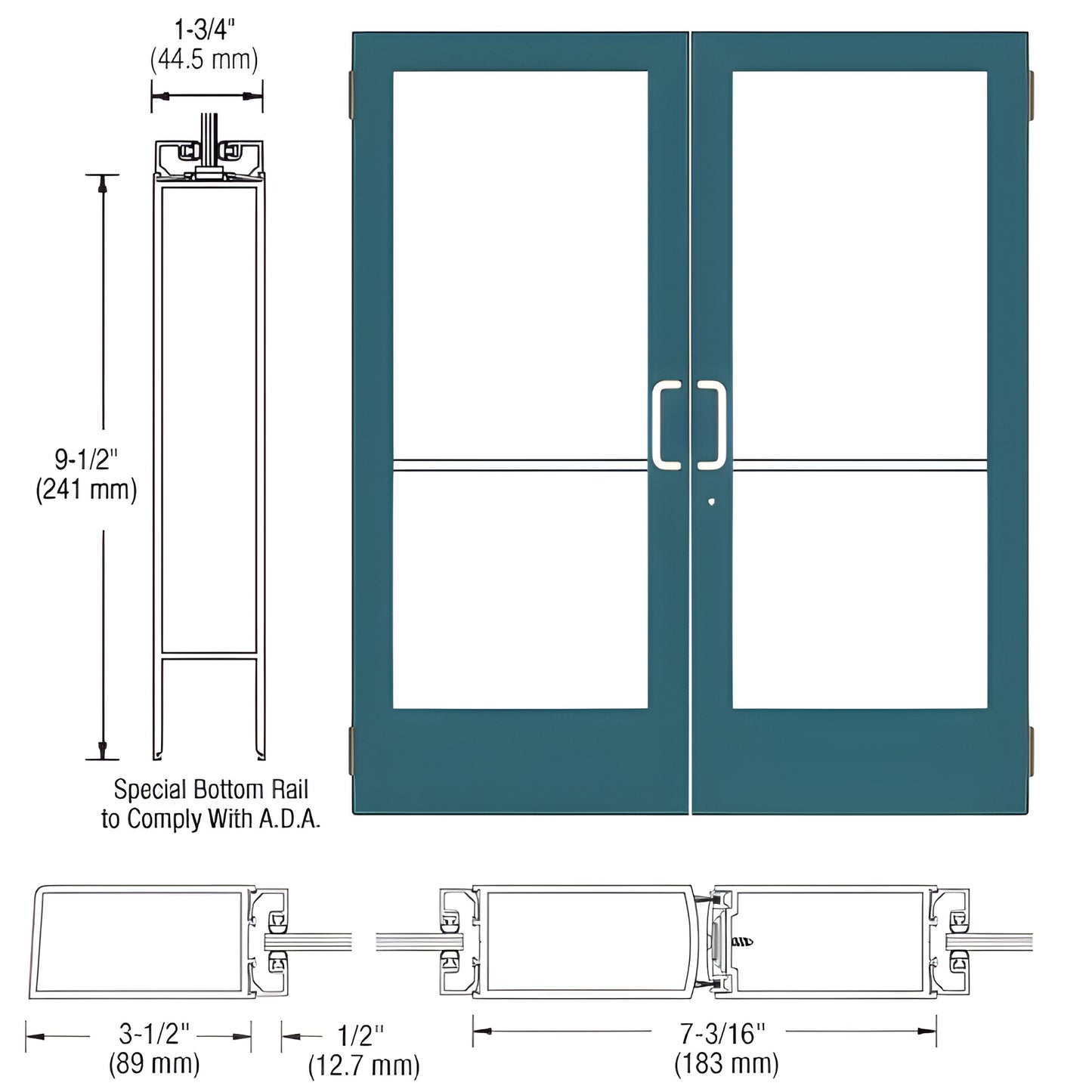 1-3/4"
(44.5 mm)

9-1/2"
(241 mm)

Special Bottom Rail to Comply With A.D.A.

3-1/2"
(89 mm)

1/2"
(12.7 mm)

7-3/16"
(183 mm)