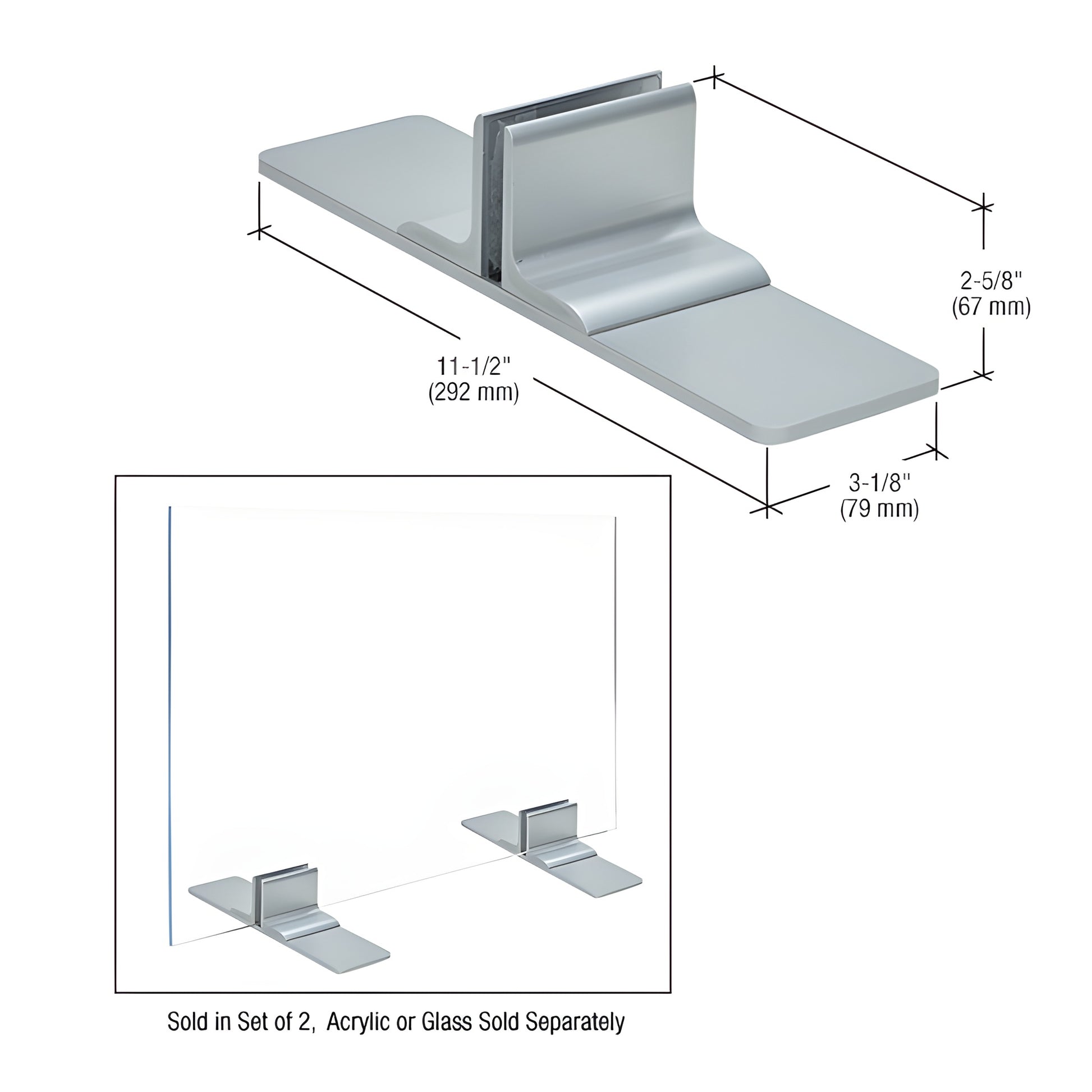 2-5/8"
(67 mm)

11-1/2"
(292 mm)

3-1/8"
(79 mm)

Sold in Set of 2, Acrylic or Glass Sold Separately