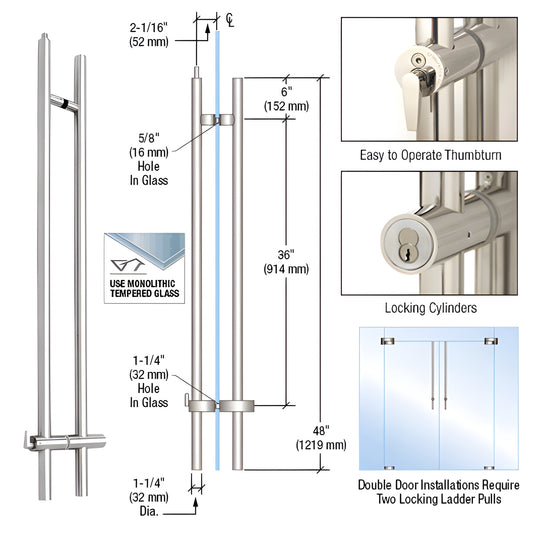 2-1/16"
(52 mm)

℄

6"
(152 mm)

5/8"
(16 mm)
Hole
In Glass

36"
(914 mm)

USE MONOLITHIC
TEMPERED GLASS

1-1/4"
(32 mm)
Hole
In Glass

48"
(1219 mm)

1-1/4"
(32 mm)
Dia.

Easy to Operate Thumbturn

Locking Cylinders

Double Door Installations Require
Two Locking Ladder Pulls