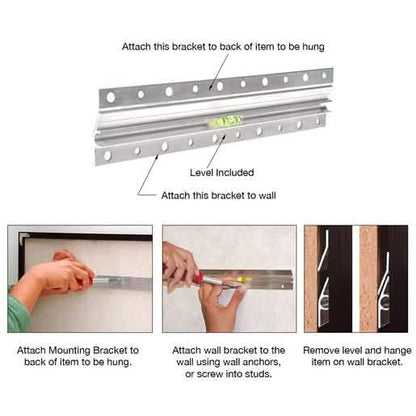 Attach this bracket to back of item to be hung

Level Included

Attach this bracket to wall

Attach Mounting Bracket to back of item to be hung.

Attach wall bracket to the wall using wall anchors, or screw into studs.

Remove level and hange item on wall bracket.