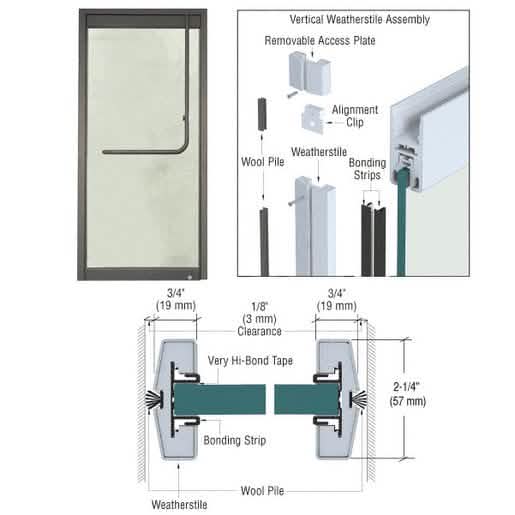 Vertical Weatherstile Assembly

Removable Access Plate

Alignment Clip

Wool Pile

Weatherstile

Bonding Strips

3/4" (19 mm)

1/8" (3 mm) Clearance

3/4" (19 mm)

Very Hi-Bond Tape

2-1/4" (57 mm)

Bonding Strip

Wool Pile

Weatherstile