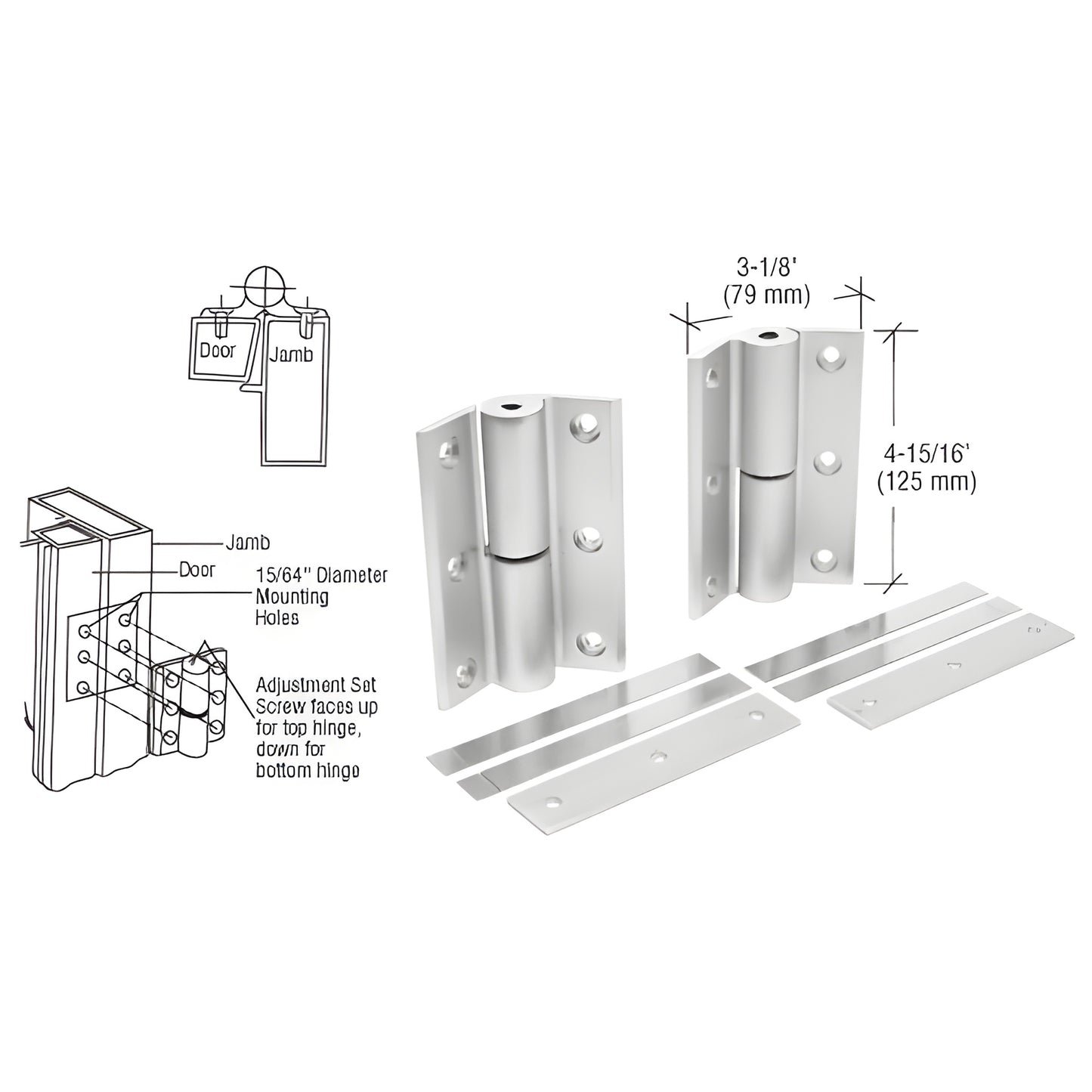 Door

Jamb

Jamb

Door

15/64" Diameter Mounting Holes

Adjustment Set Screw faces up for top hinge, down for bottom hinge

3-1/8'
(79 mm)

4-15/16'
(125 mm)