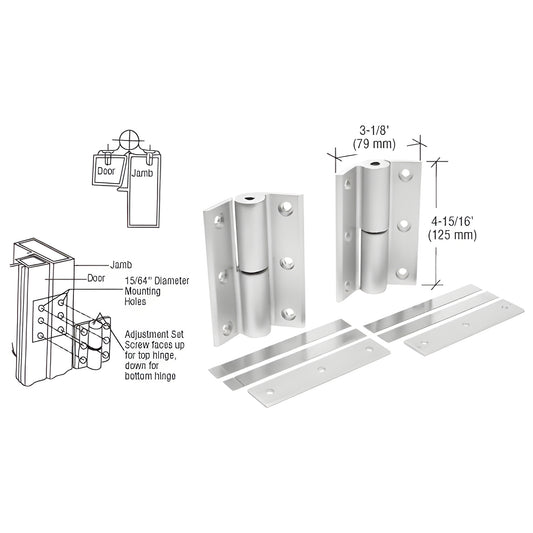 Door
Jamb

Jamb
Door
15/64" Diameter Mounting Holes
Adjustment Set Screw faces up for top hinge, down for bottom hinge

3-1/8'
(79 mm)

4-15/16'
(125 mm)