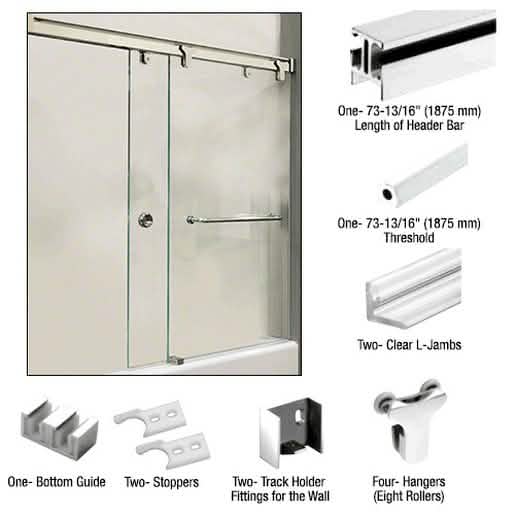 One- 73-13/16" (1875 mm) Length of Header Bar

One- 73-13/16" (1875 mm) Threshold

Two- Clear L-Jambs

One- Bottom Guide

Two- Stoppers

Two- Track Holder Fittings for the Wall

Four- Hangers (Eight Rollers)