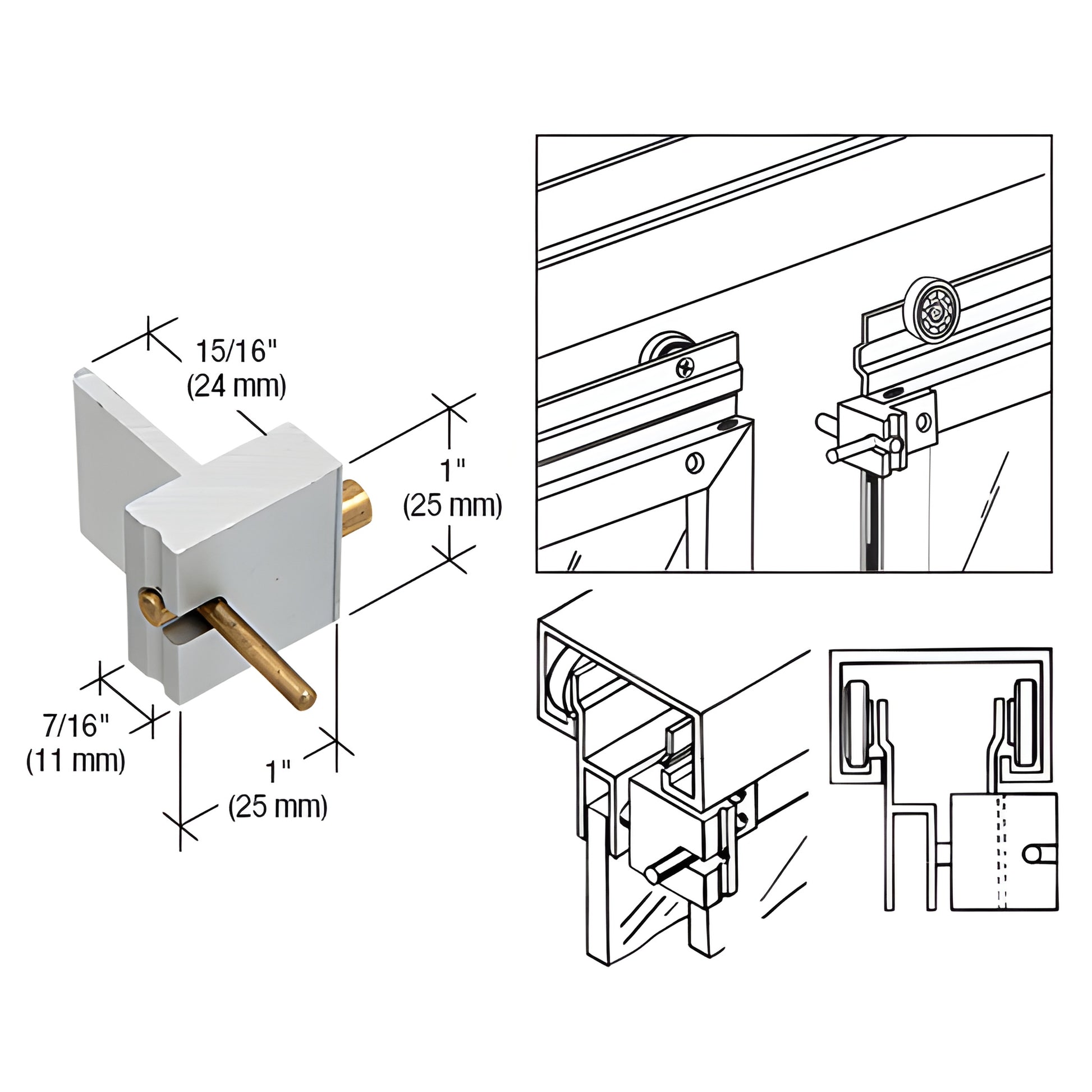 15/16"
(24 mm)

1"
(25 mm)

7/16"
(11 mm)

1"
(25 mm)