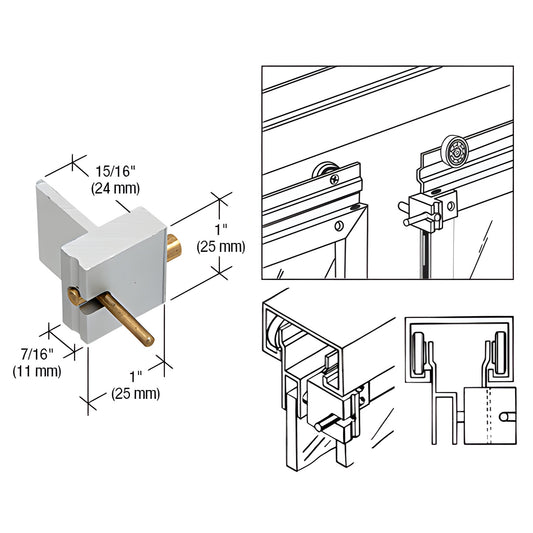 15/16"
(24 mm)

1"
(25 mm)

7/16"
(11 mm)

1"
(25 mm)