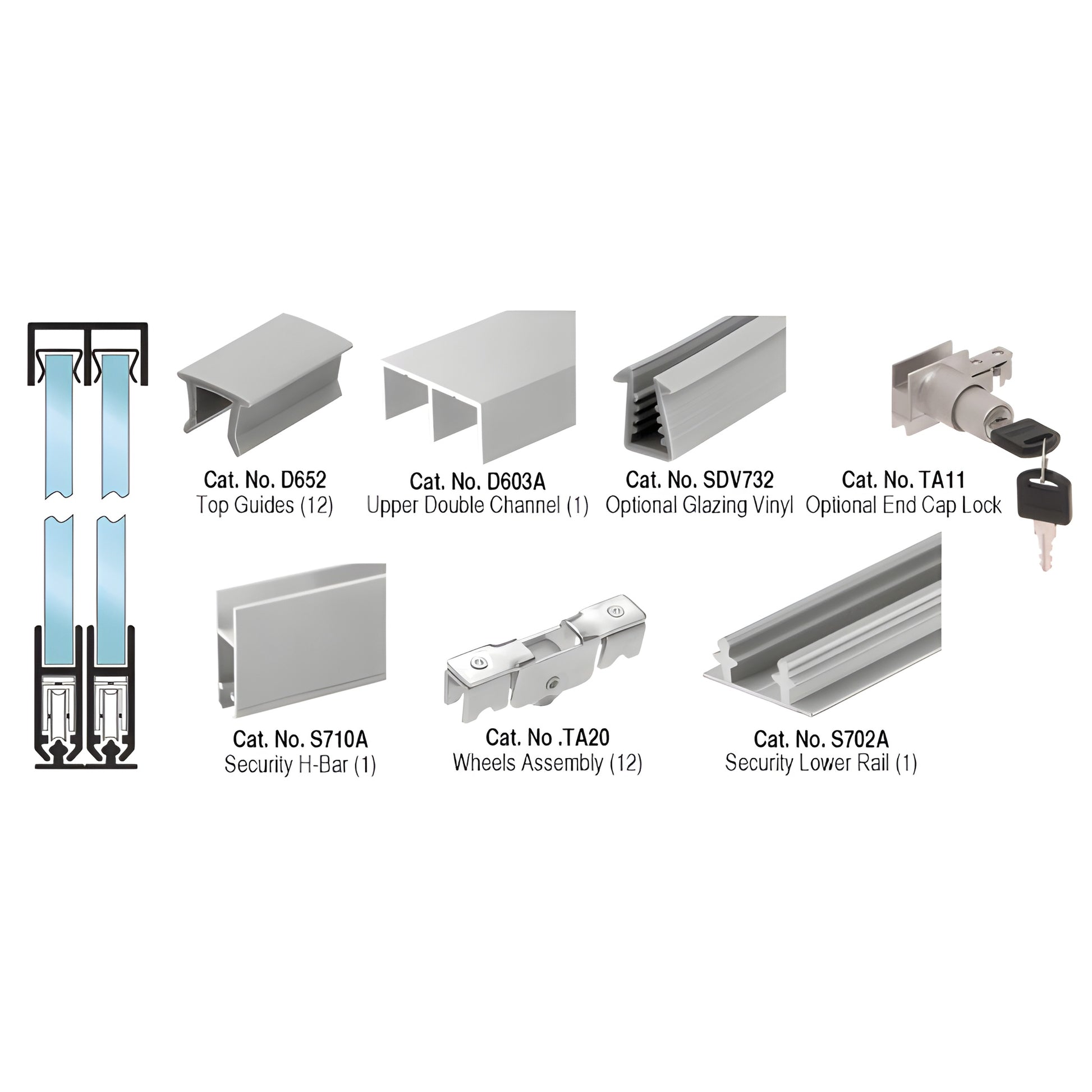 Cat. No. D652
Top Guides (12)

Cat. No. D603A
Upper Double Channel (1)

Cat. No. SDV732
Optional Glazing Vinyl

Cat. No. TA11
Optional End Cap Lock

Cat. No. S710A
Security H-Bar (1)

Cat. No .TA20
Wheels Assembly (12)

Cat. No. S702A
Security Lower Rail (1)