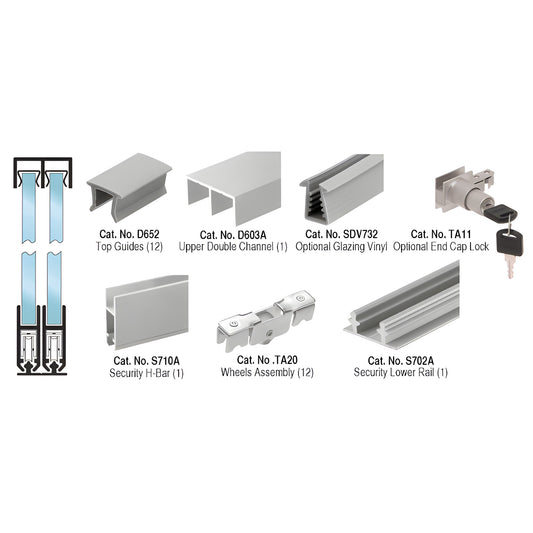 Cat. No. D652
Top Guides (12)

Cat. No. D603A
Upper Double Channel (1)

Cat. No. SDV732
Optional Glazing Vinyl

Cat. No. TA11
Optional End Cap Lock

Cat. No. S710A
Security H-Bar (1)

Cat. No .TA20
Wheels Assembly (12)

Cat. No. S702A
Security Lower Rail (1)