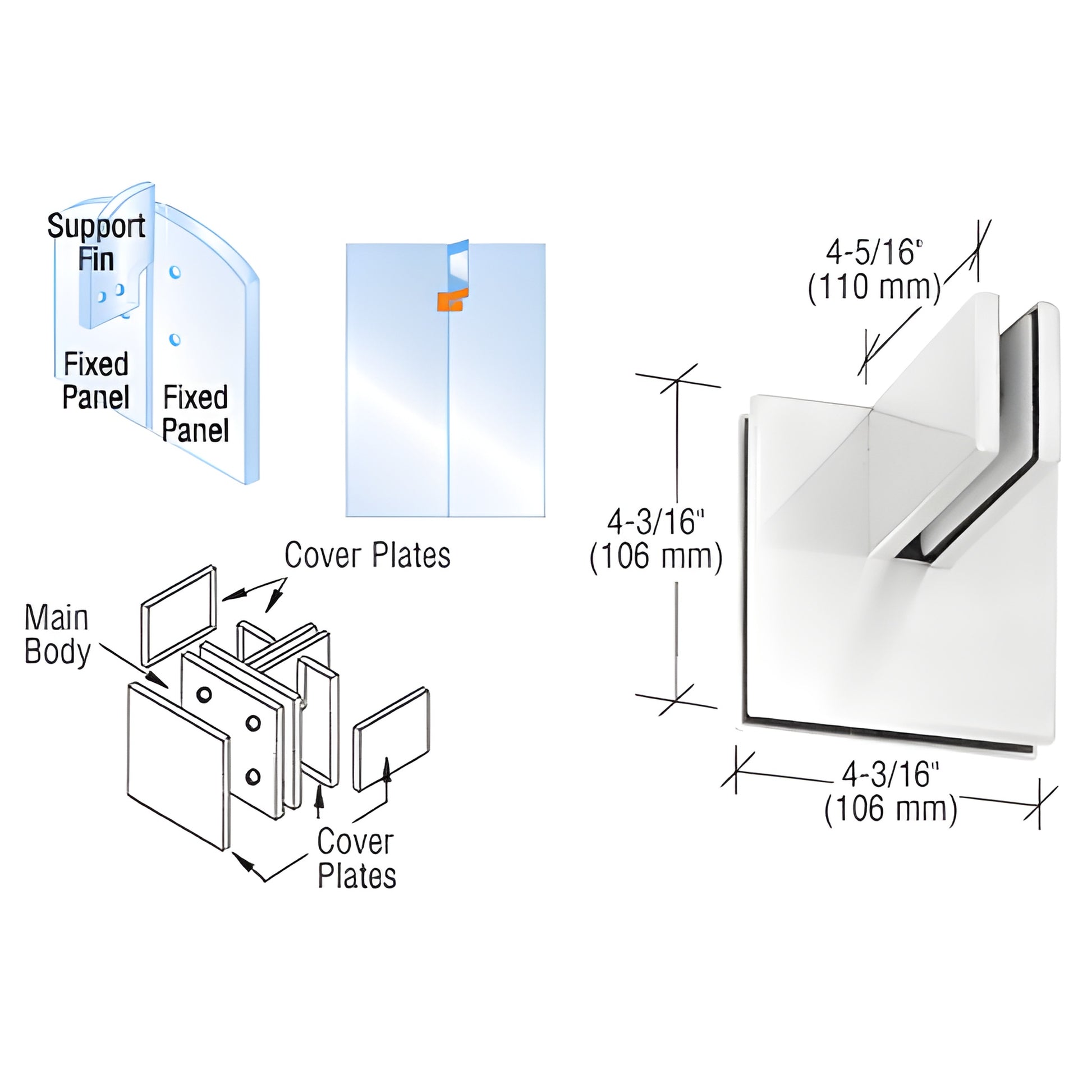 Support Fin

Fixed Panel

Fixed Panel

Cover Plates

Main Body

Cover Plates

4-5/16"
(110 mm)

4-3/16"
(106 mm)

4-3/16"
(106 mm)