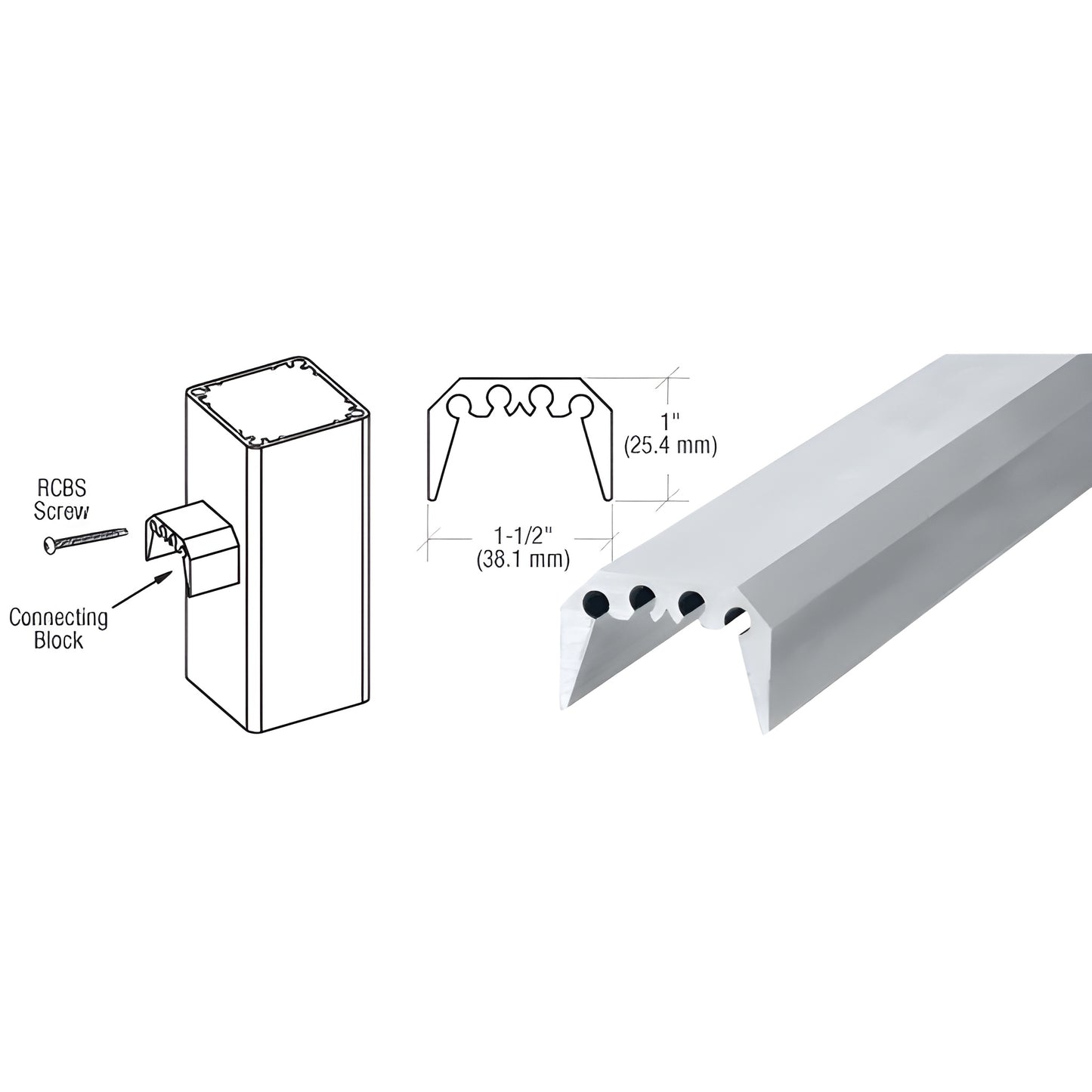 RCBS Screw

Connecting Block

1"
(25.4 mm)

1-1/2"
(38.1 mm)