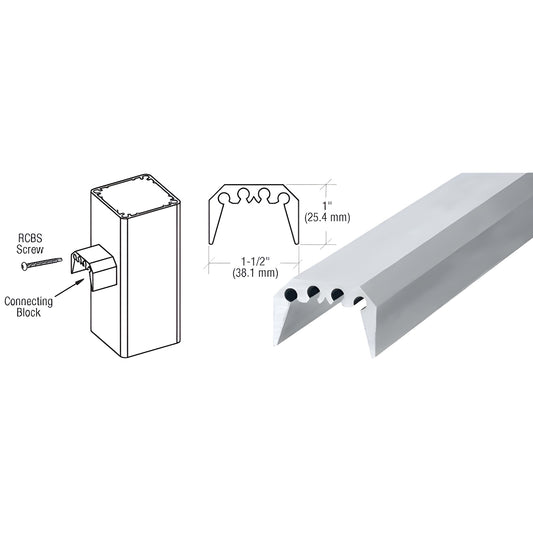 RCBS Screw

Connecting Block

1"
(25.4 mm)

1-1/2"
(38.1 mm)