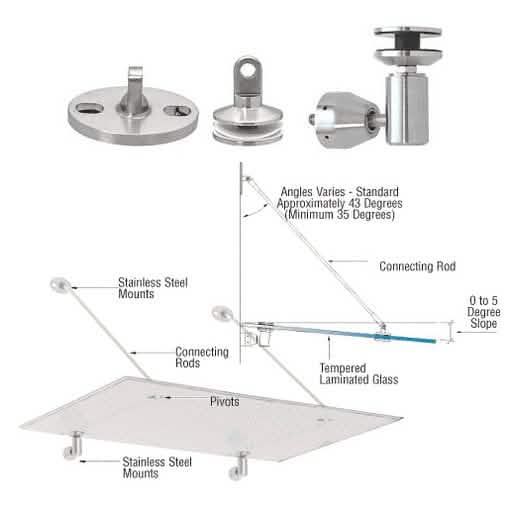 Angles Varies - Standard
Approximately 43 Degrees
(Minimum 35 Degrees)

Connecting Rod

Stainless Steel
Mounts

0 to 5
Degree
Slope

Connecting
Rods

Tempered
Laminated Glass

Pivots

Stainless Steel
Mounts