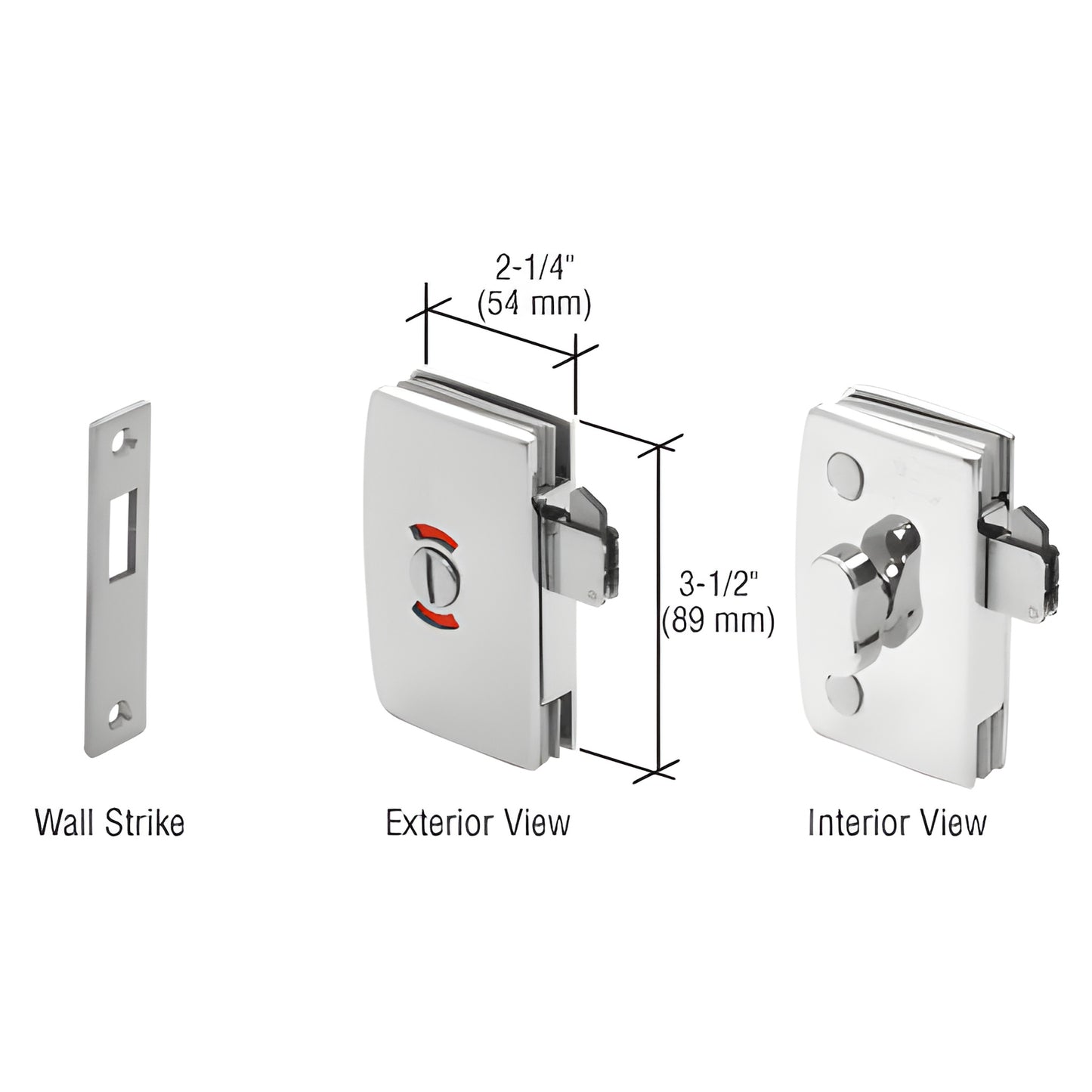 2-1/4"
(54 mm)

3-1/2"
(89 mm)

Wall Strike

Exterior View

Interior View