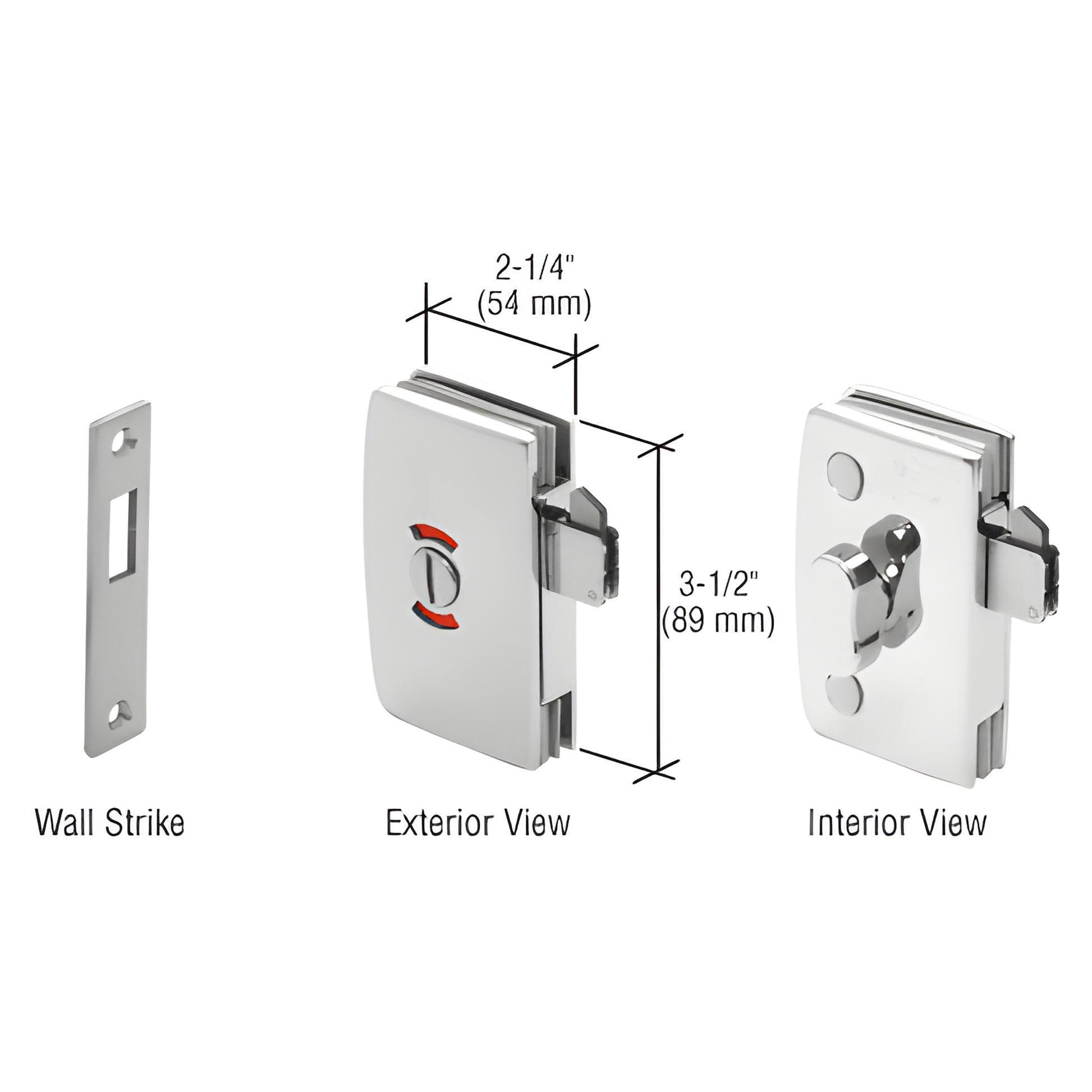 2-1/4"
(54 mm)

3-1/2"
(89 mm)

Wall Strike

Exterior View

Interior View