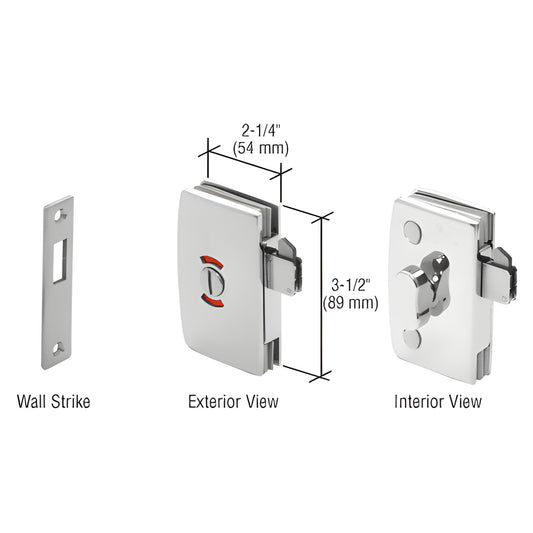 2-1/4"
(54 mm)

3-1/2"
(89 mm)

Wall Strike

Exterior View

Interior View