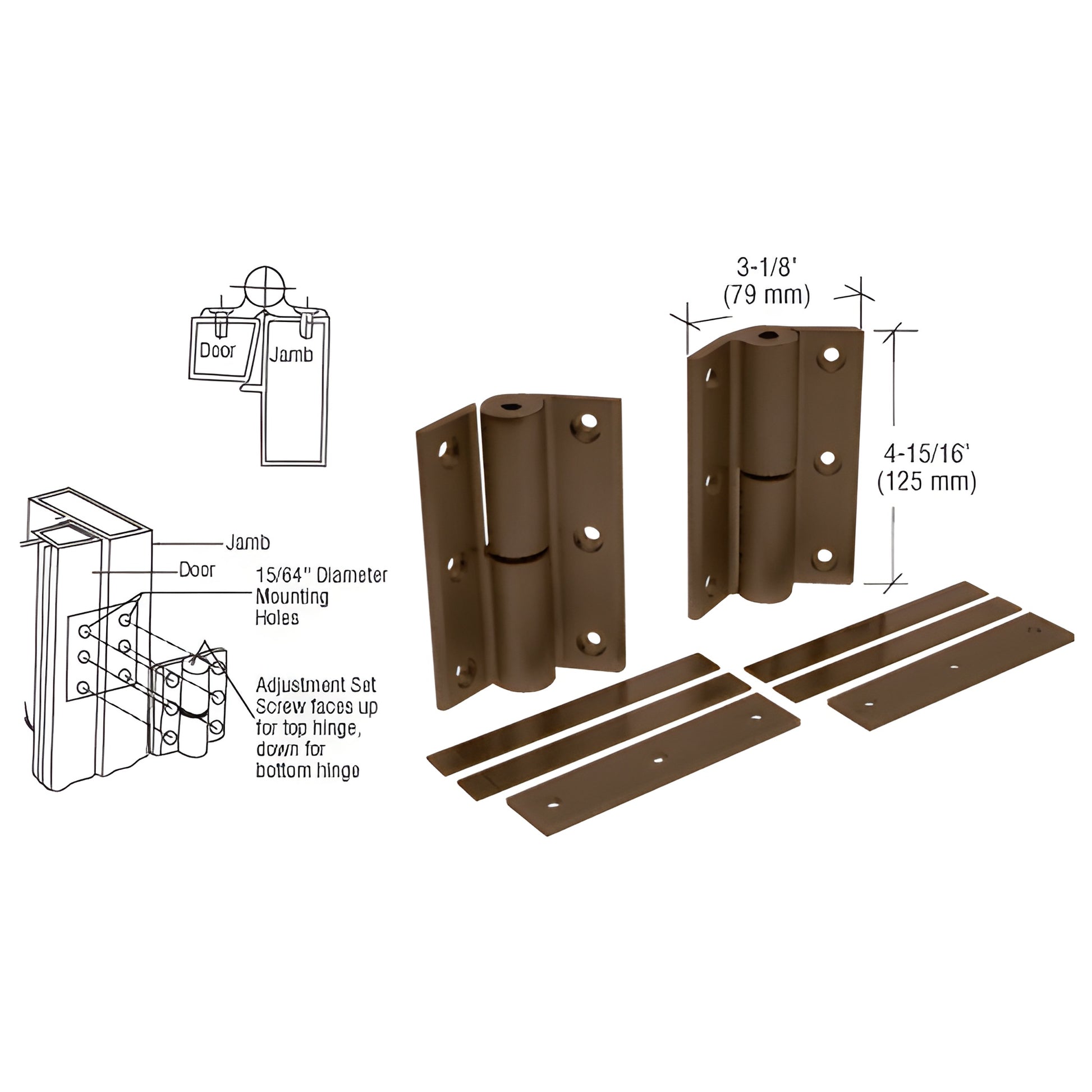 Door
Jamb

Jamb
Door
15/64" Diameter Mounting Holes
Adjustment Set Screw faces up for top hinge, down for bottom hinge

3-1/8'
(79 mm)

4-15/16'
(125 mm)