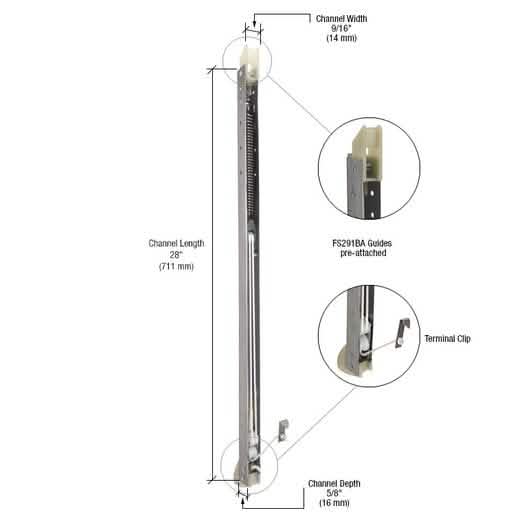 Channel Width
9/16"
(14 mm)

Channel Length
28"
(711 mm)

FS291BA Guides
pre-attached

Terminal Clip

Channel Depth
5/8"
(16 mm)