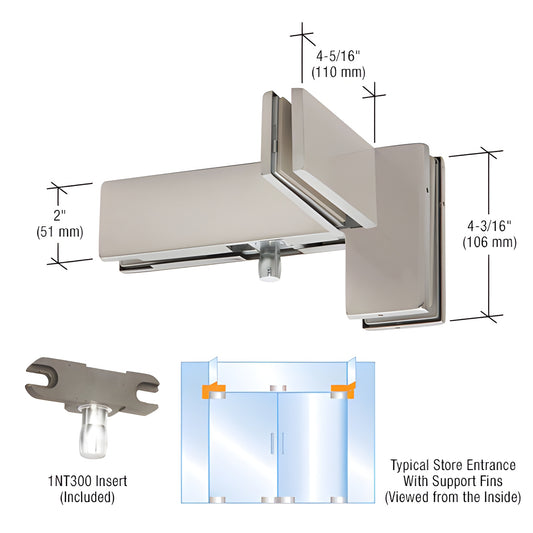 4-5/16"
(110 mm)

2"
(51 mm)

4-3/16"
(106 mm)

1NT300 Insert
(Included)

Typical Store Entrance
With Support Fins
(Viewed from the Inside)