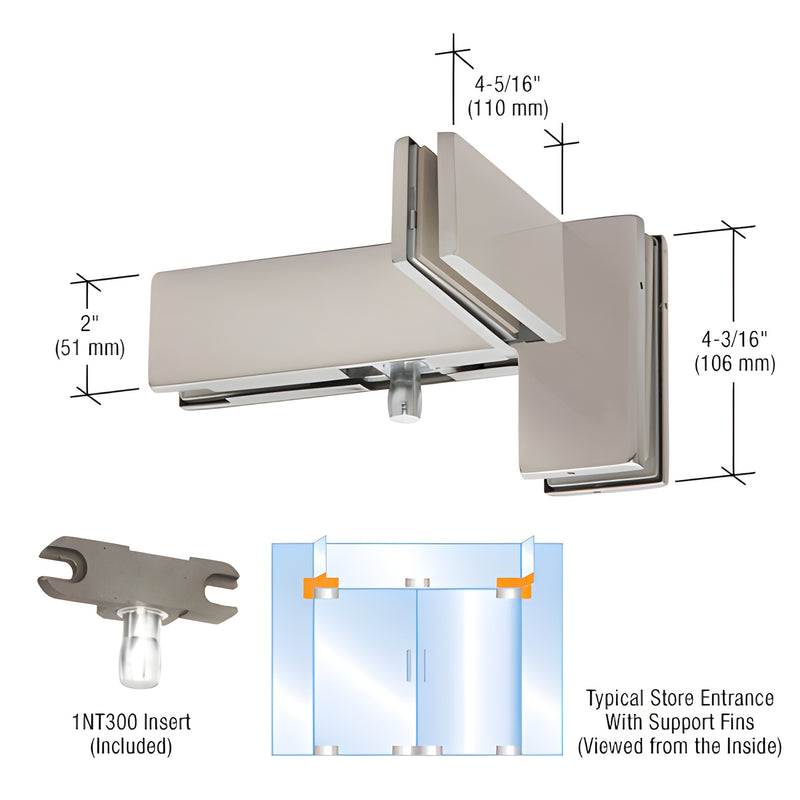 4-5/16"
(110 mm)

2"
(51 mm)

4-3/16"
(106 mm)

1NT300 Insert
(Included)

Typical Store Entrance
With Support Fins
(Viewed from the Inside)