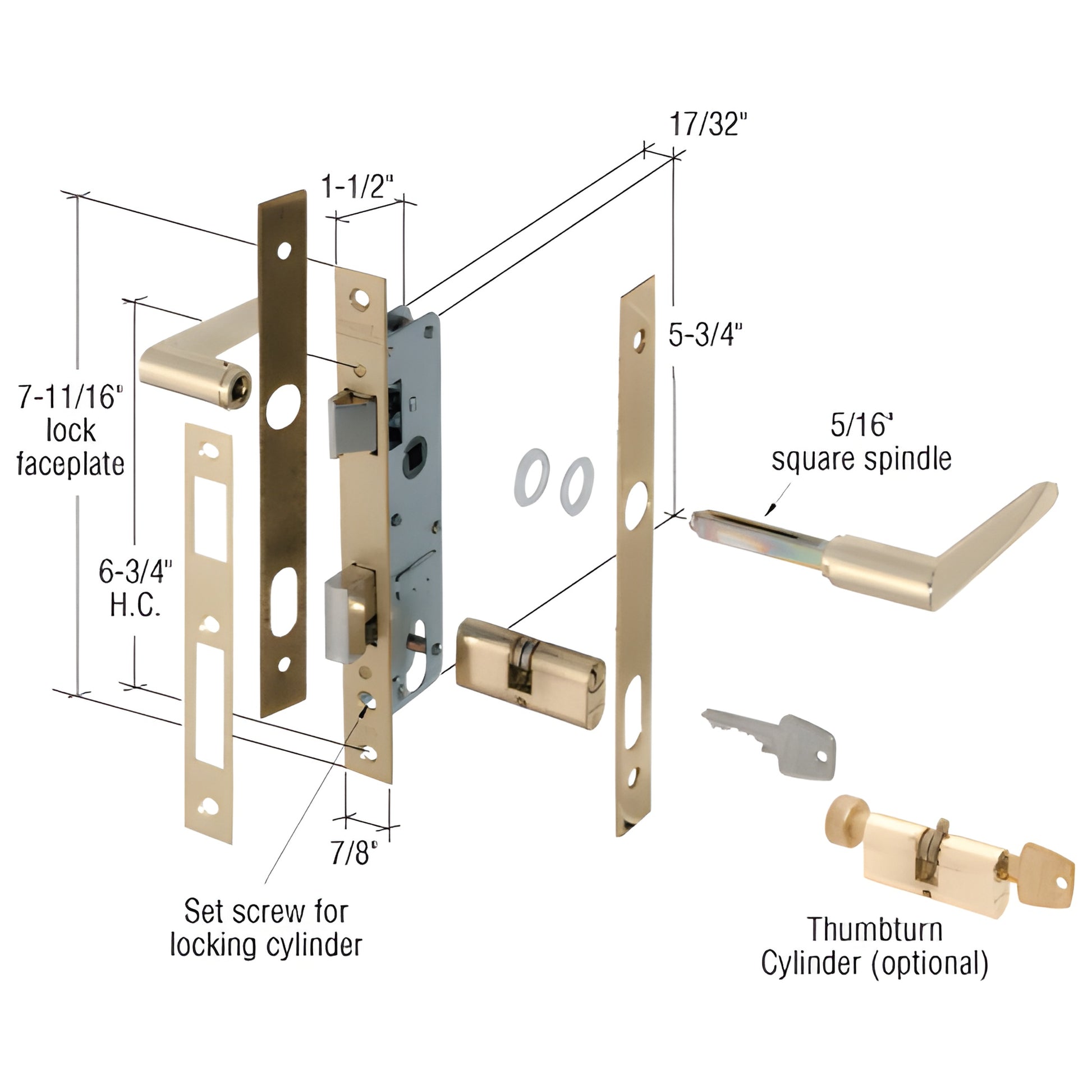 17/32"

1-1/2"

5-3/4"

7-11/16" lock faceplate

5/16" square spindle

6-3/4" H.C.

7/8"

Set screw for locking cylinder

Thumbturn Cylinder (optional)