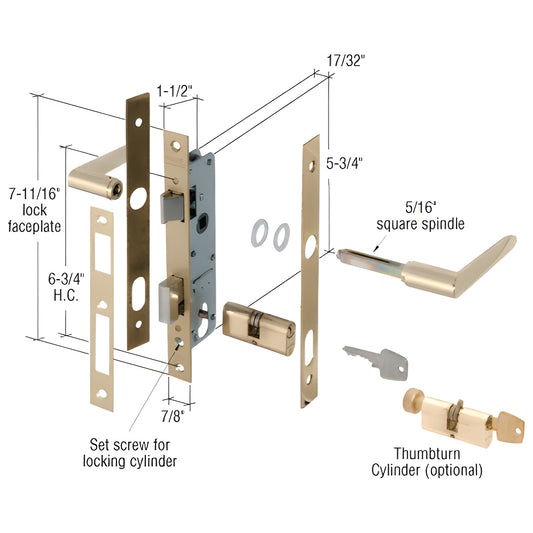 17/32"

1-1/2"

5-3/4"

7-11/16"
lock
faceplate

5/16"
square spindle

6-3/4"
H.C.

7/8"

Set screw for
locking cylinder

Thumbturn
Cylinder (optional)