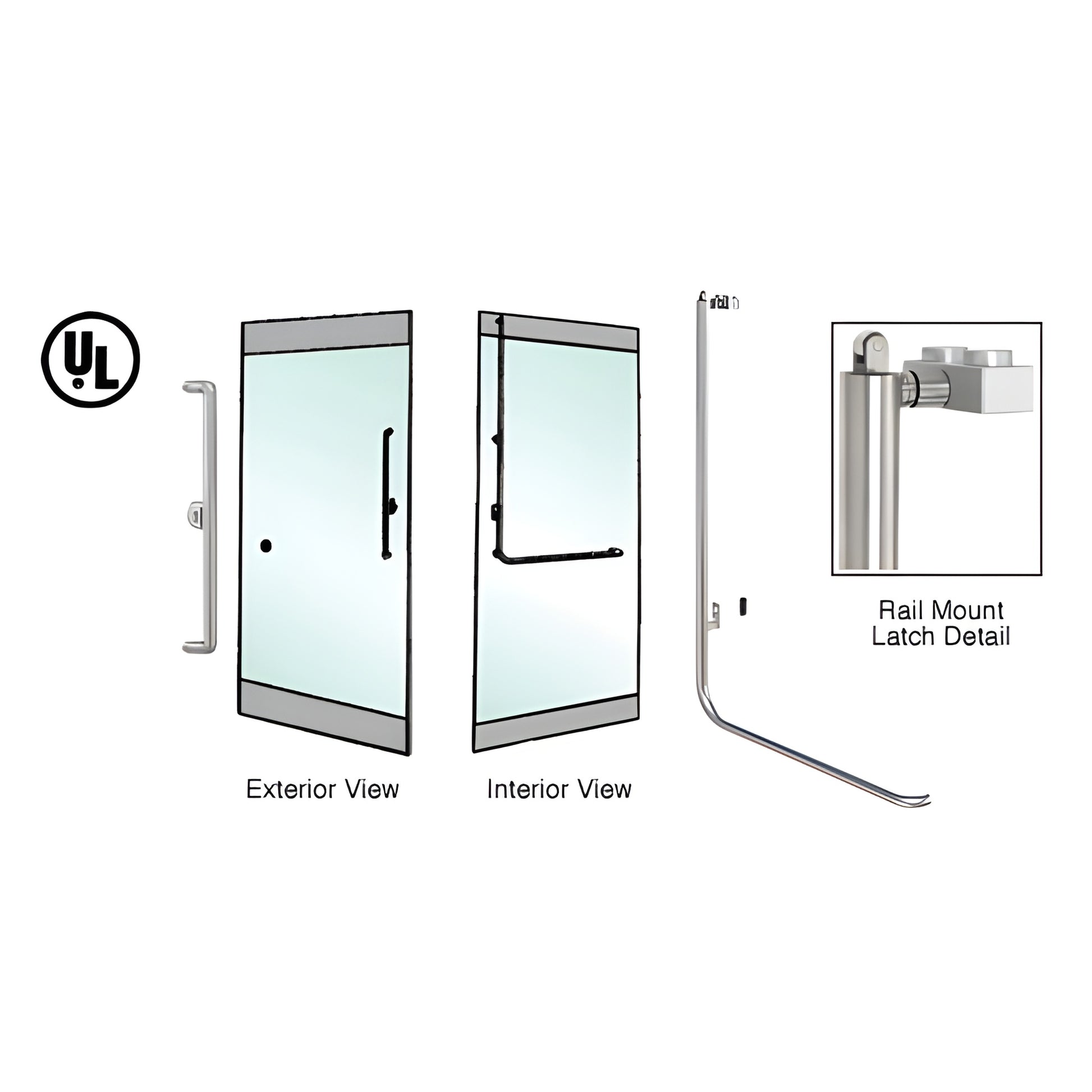 UL

Exterior View

Interior View

Rail Mount Latch Detail