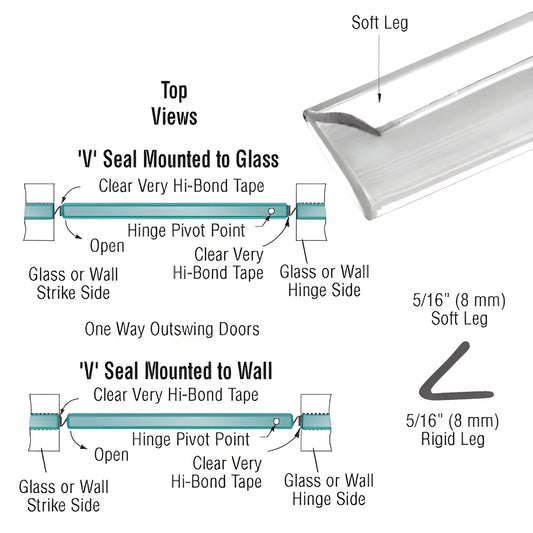 Soft Leg

Top Views

'V' Seal Mounted to Glass

Clear Very Hi-Bond Tape

Hinge Pivot Point

Open

Clear Very Hi-Bond Tape

Glass or Wall Strike Side

Glass or Wall Hinge Side

One Way Outswing Doors

'V' Seal Mounted to Wall

Clear Very Hi-Bond Tape

Hinge Pivot Point

Open

Clear Very Hi-Bond Tape

Glass or Wall Strike Side

Glass or Wall Hinge Side

5/16" (8 mm) Soft Leg

5/16" (8 mm) Rigid Leg