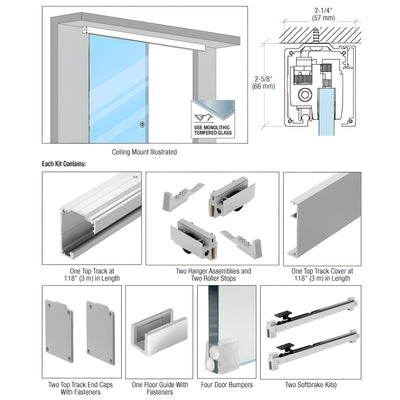 USE MONOLITHIC TEMPERED GLASS

Ceiling Mount Illustrated

2-1/4" (57 mm)

2-5/8" (66 mm)

Each Kit Contains:

One Top Track at 118" (3 m) in Length

Two Hanger Assemblies and Two Roller Stops

One Top Track Cover at 118" (3 m) in Length

Two Top Track End Caps With Fasteners

One Floor Guide With Fasteners

Four Door Bumpers

Two Softbrake Kits)