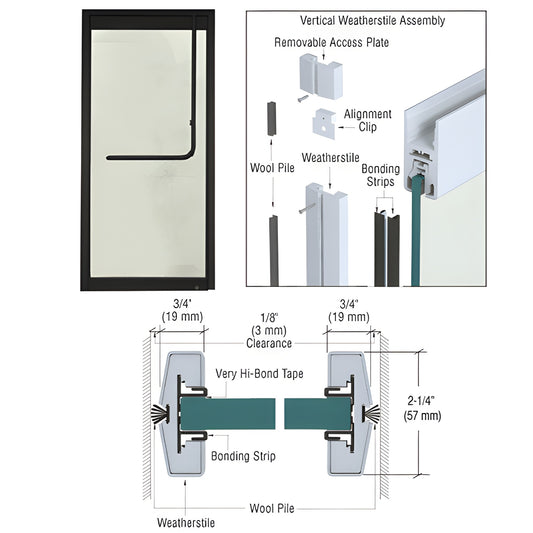 Vertical Weatherstile Assembly

Removable Access Plate

Alignment Clip

Wool Pile

Weatherstile

Bonding Strips

3/4"
(19 mm)

1/8"
(3 mm)
Clearance

3/4"
(19 mm)

Very Hi-Bond Tape

2-1/4"
(57 mm)

Bonding Strip

Wool Pile

Weatherstile