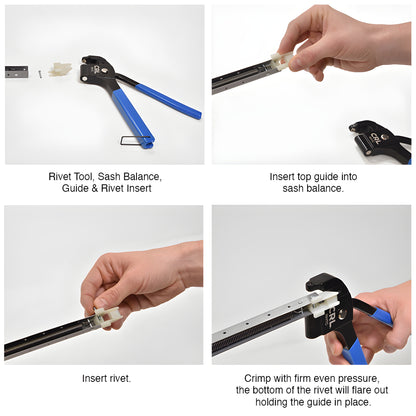 CRL

Rivet Tool, Sash Balance, Guide & Rivet Insert

CRL

Insert top guide into sash balance.

Insert rivet.

CRL

Crimp with firm even pressure, the bottom of the rivet will flare out holding the guide in place.